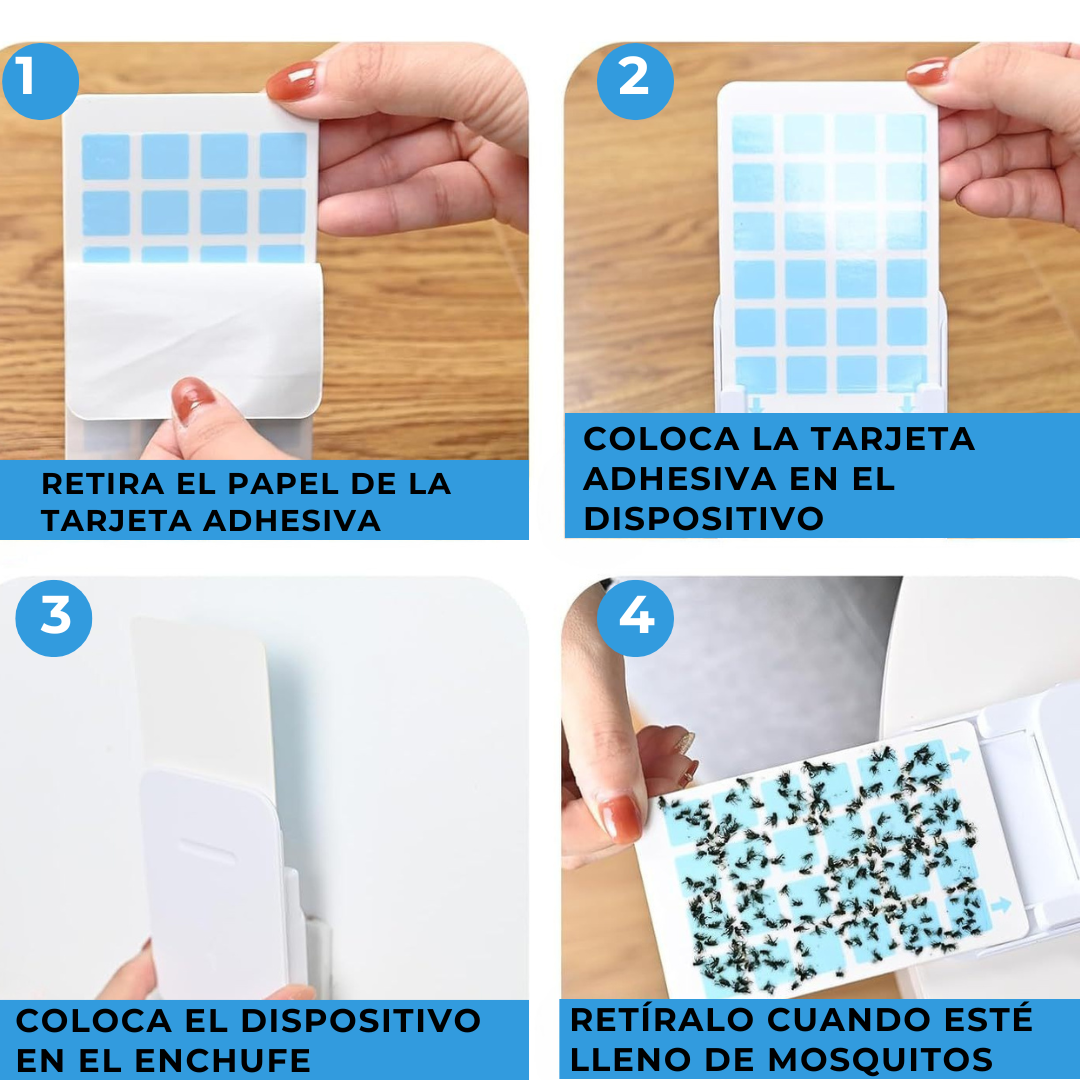 1

RETIRA EL PAPEL DE LA TARJETA ADHESIVA

2

COLOCA LA TARJETA ADHESIVA EN EL DISPOSITIVO

3

COLOCA EL DISPOSITIVO EN EL ENCHUFE

4

RETÍRALO CUANDO ESTÉ LLENO DE MOSQUITOS